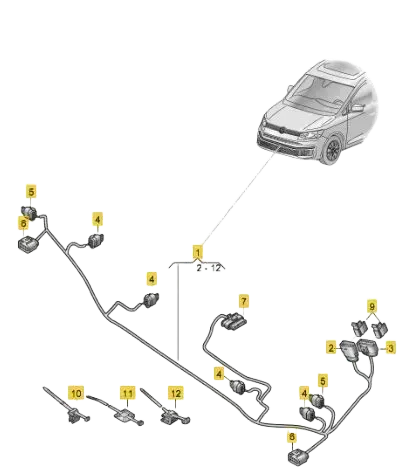 5
6
4
1
2 - 12
4
7
9
2
3
4
5
4
10
11
12
6