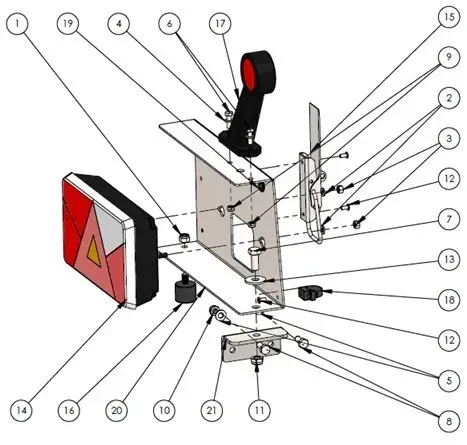 1
19
4
6
17
15
9
2
3
12
7
13
18
12
5
8
14
16
20
10
21
11