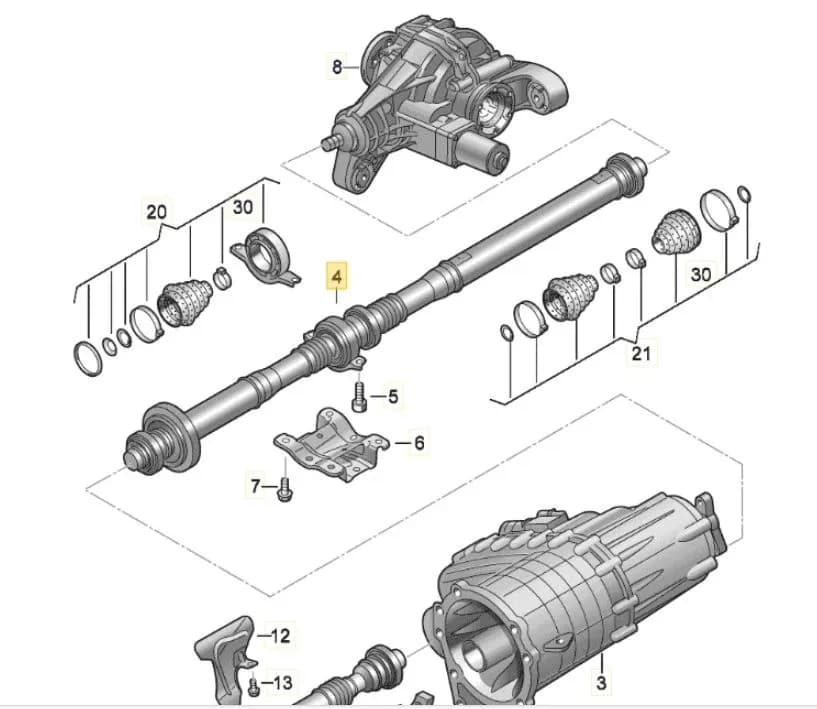 8
20
30
4
30
21
5
6
7
12
13
3